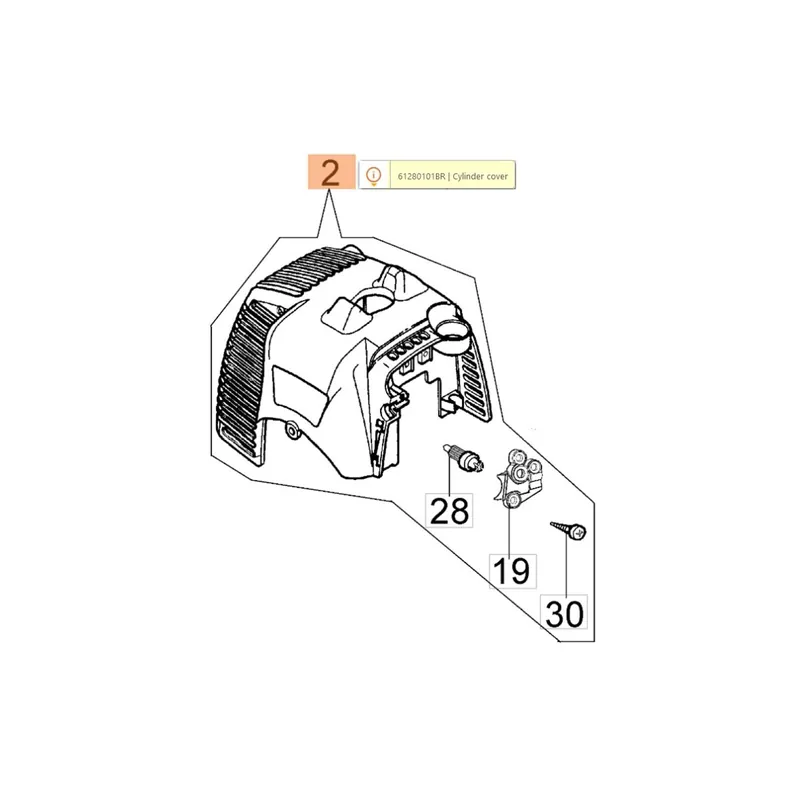 2

61280101BR | Cylinder cover

28

19

30