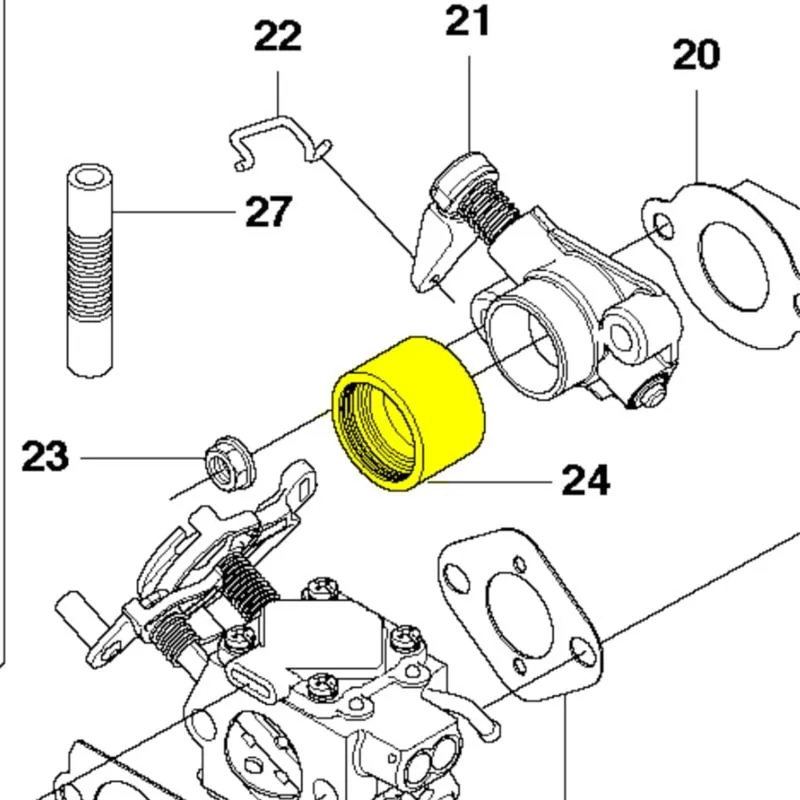 22
21
20
27
23
24