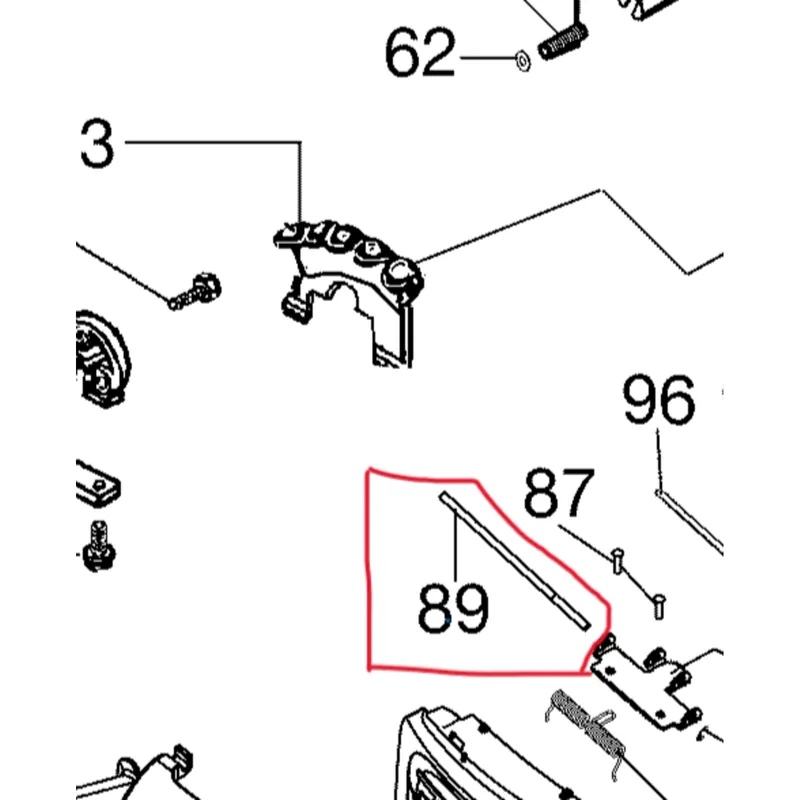 62

3

96

87

89