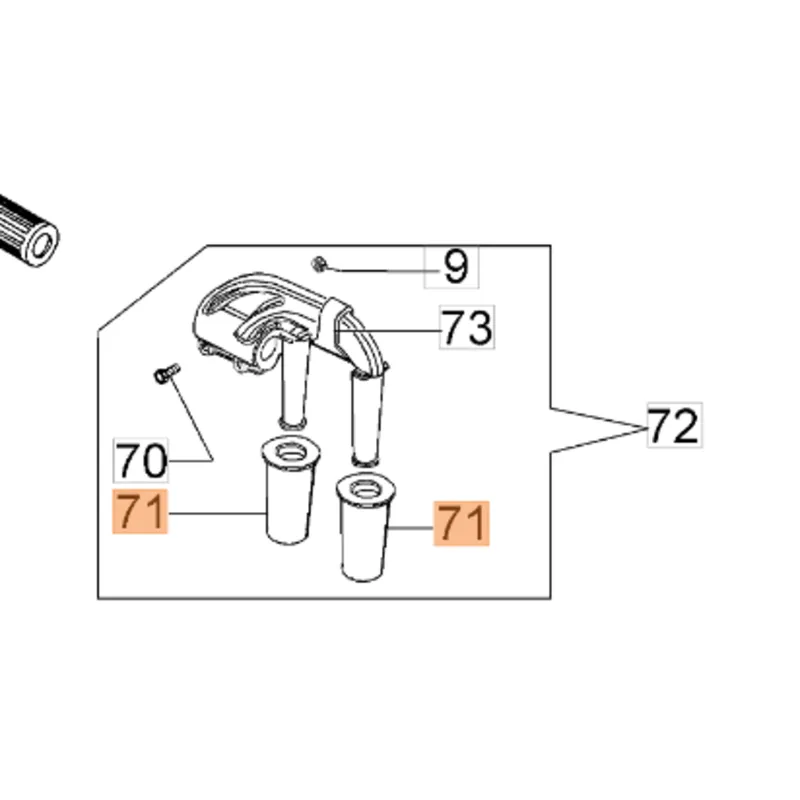 9
73
72
70
71
71