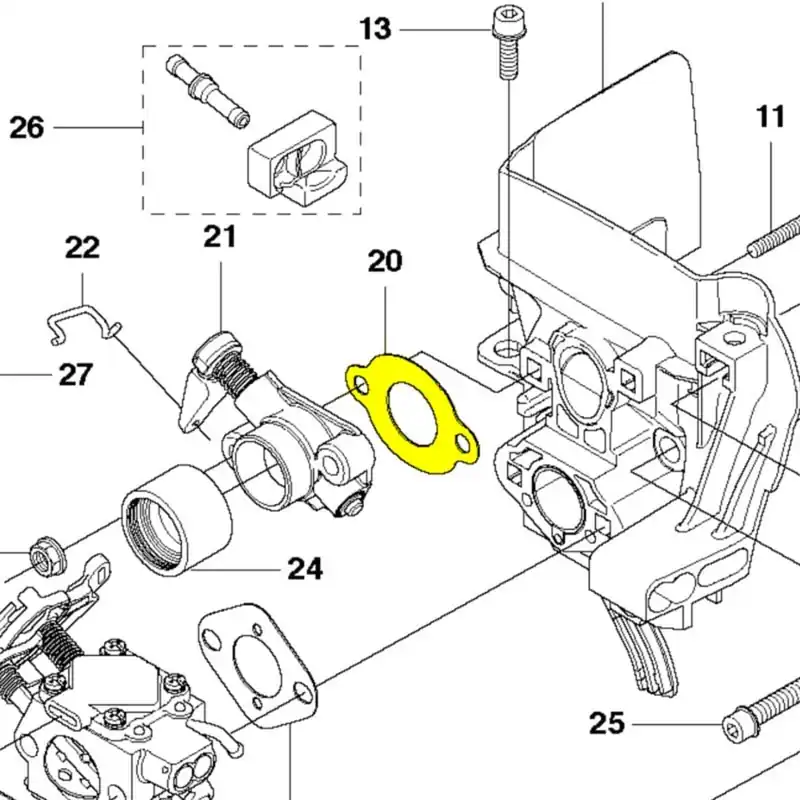 13
26
11
22
21
20
27
24
25